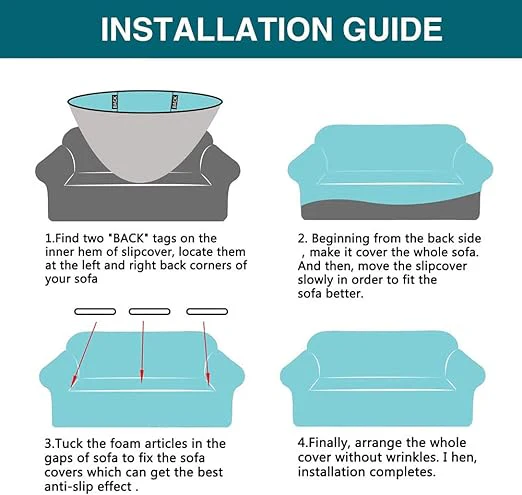 INSTALLATION GUIDE

BACK BACK

1.Find two "BACK" tags on the inner hem of slipcover, locate them at the left and right back corners of your sofa

2. Beginning from the back side , make it cover the whole sofa. And then, move the slipcover slowly in order to fit the sofa better.

3.Tuck the foam articles in the gaps of sofa to fix the sofa covers which can get the best anti-slip effect .

4.Finally, arrange the whole cover without wrinkles. I hen, installation completes.